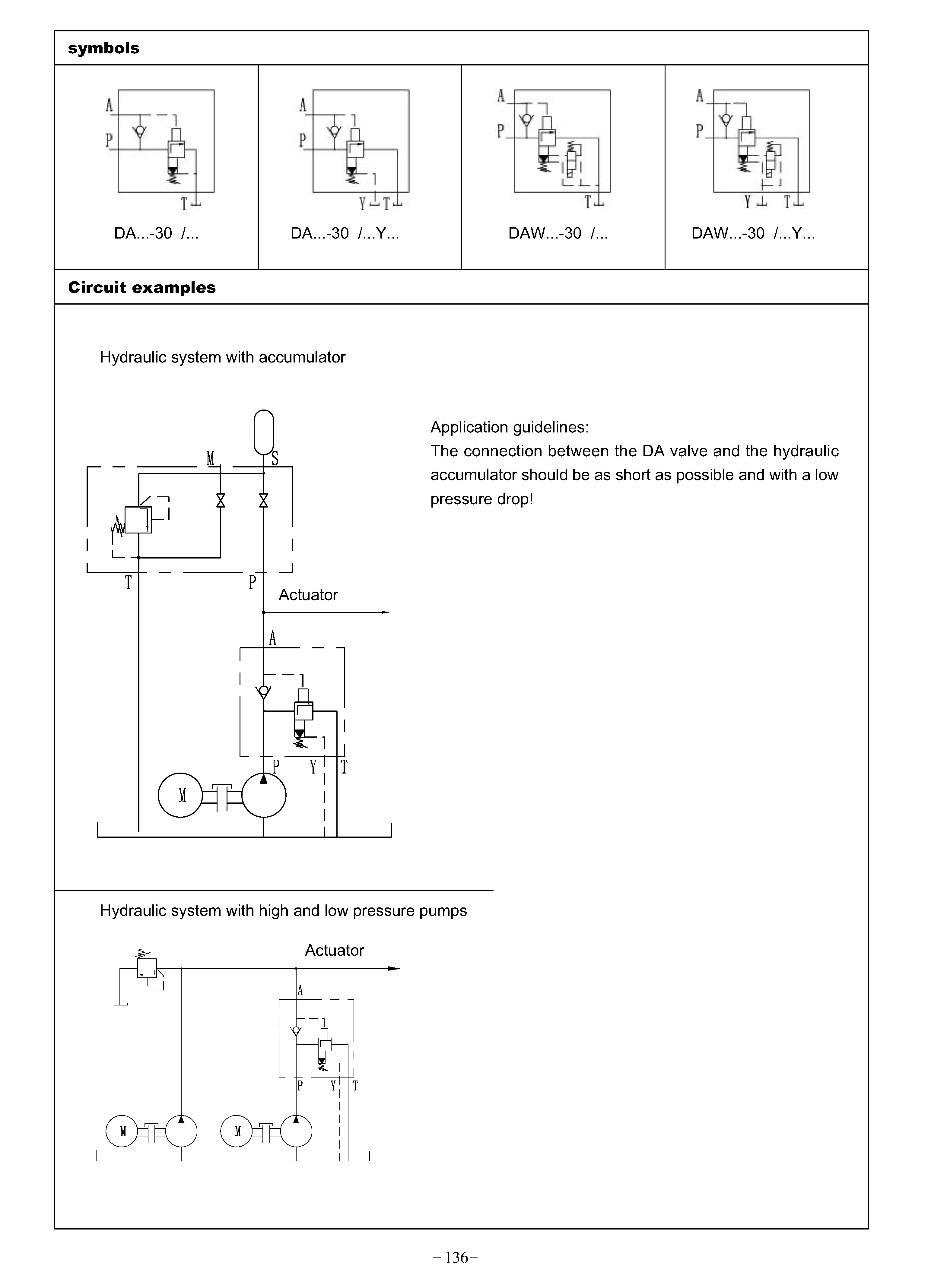 symbols

A
P
T

DA...-30 /...

A
P
Y T

DA...-30 /...Y...

A
P
T

DAW...-30 /...

A
P
Y T

DAW...-30 /...Y...

Circuit examples

Hydraulic system with accumulator

M
S
T
P
Actuator
A
P
Y
T
M

Application guidelines:
The connection between the DA valve and the hydraulic accumulator should be as short as possible and with a low pressure drop!

Hydraulic system with high and low pressure pumps

Actuator
A
P
Y
T
M
M

－136－